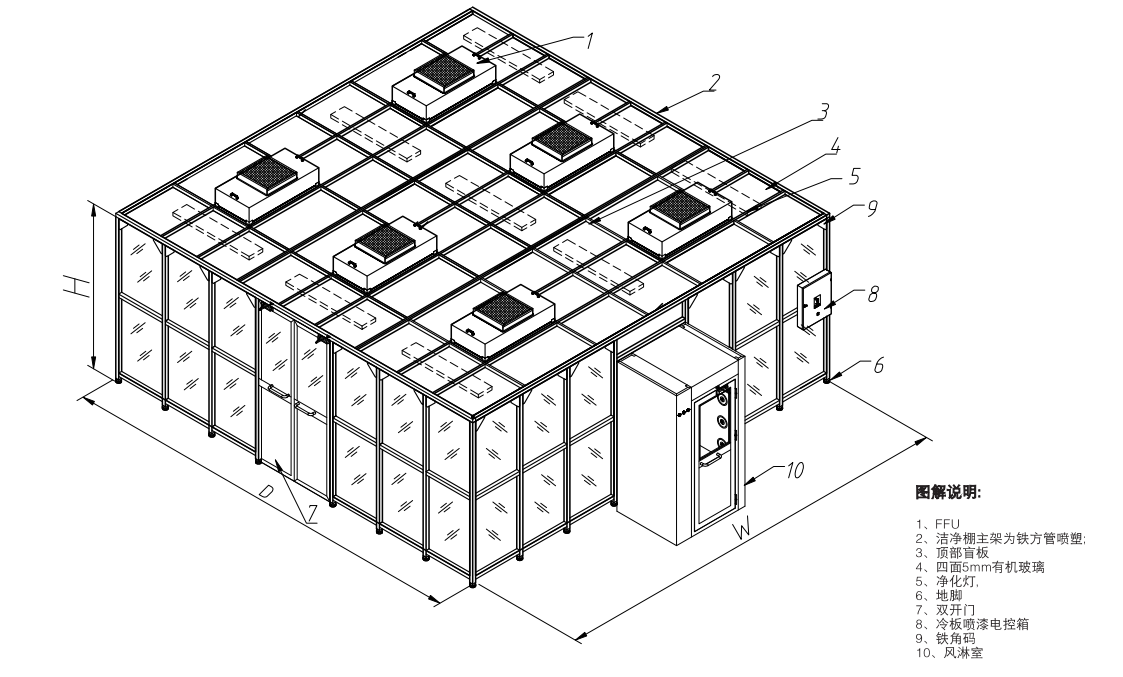 1
2
3
4
5
9
8
6
10
H
D
7
W

图解说明:

1、FFU
2、洁净棚主架为铁方管喷塑;
3、顶部盲板
4、四面5mm有机玻璃
5、净化灯,
6、地脚
7、双开门
8、冷板喷漆电控箱
9、铁角码
10、风淋室